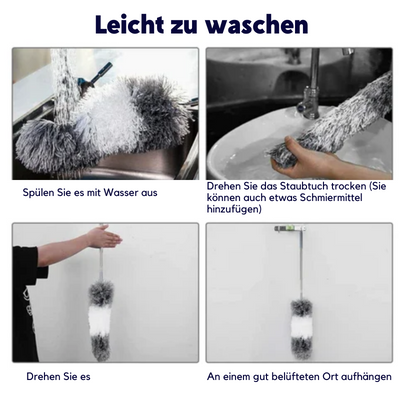 Leicht zu waschen

Spülen Sie es mit Wasser aus

Drehen Sie das Staubtuch trocken (Sie können auch etwas Schmiermittel hinzufügen)

Drehen Sie es

An einem gut belüfteten Ort aufhängen