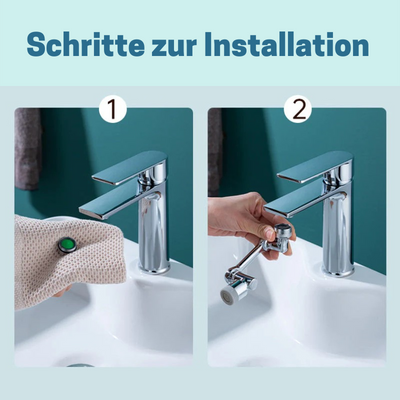 Schritte zur Installation

1

2