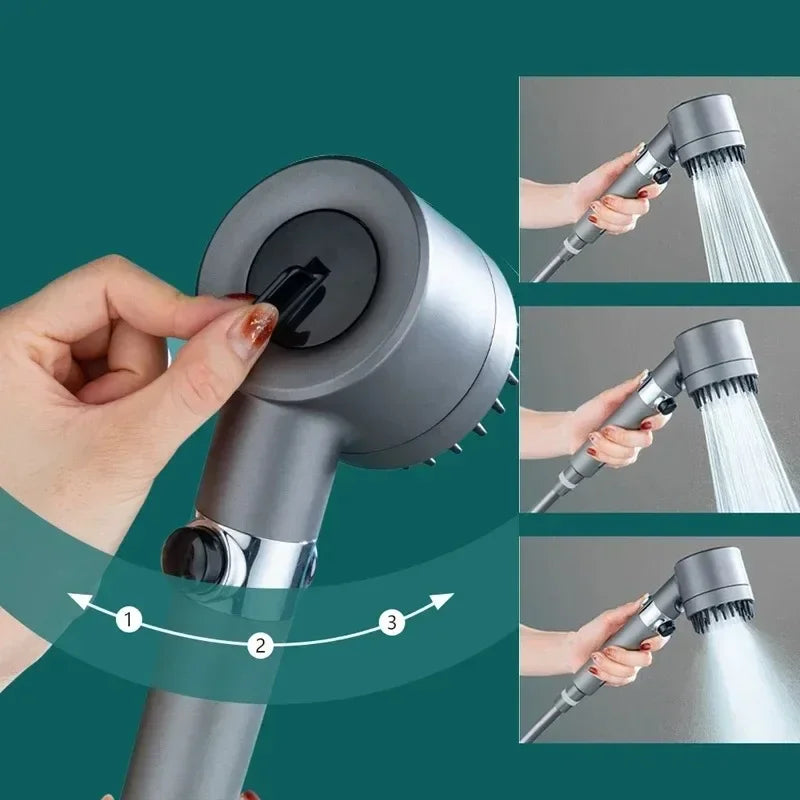 1
2
3