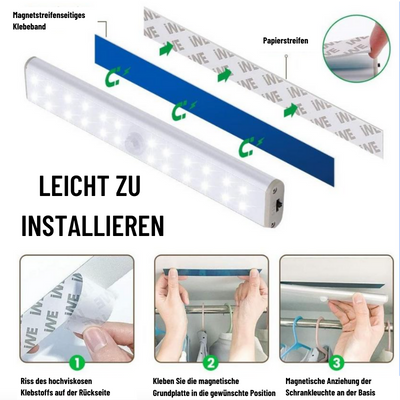 Magnetstreifenseitiges Klebeband

Papierstreifen

LEICHT ZU INSTALLIEREN

1

Riss des hochviskosen Klebstoffs auf der Rückseite

2

Kleben Sie die magnetische Grundplatte in die gewünschte Position

3

Magnetische Anziehung der Schrankleuchte an der Basis