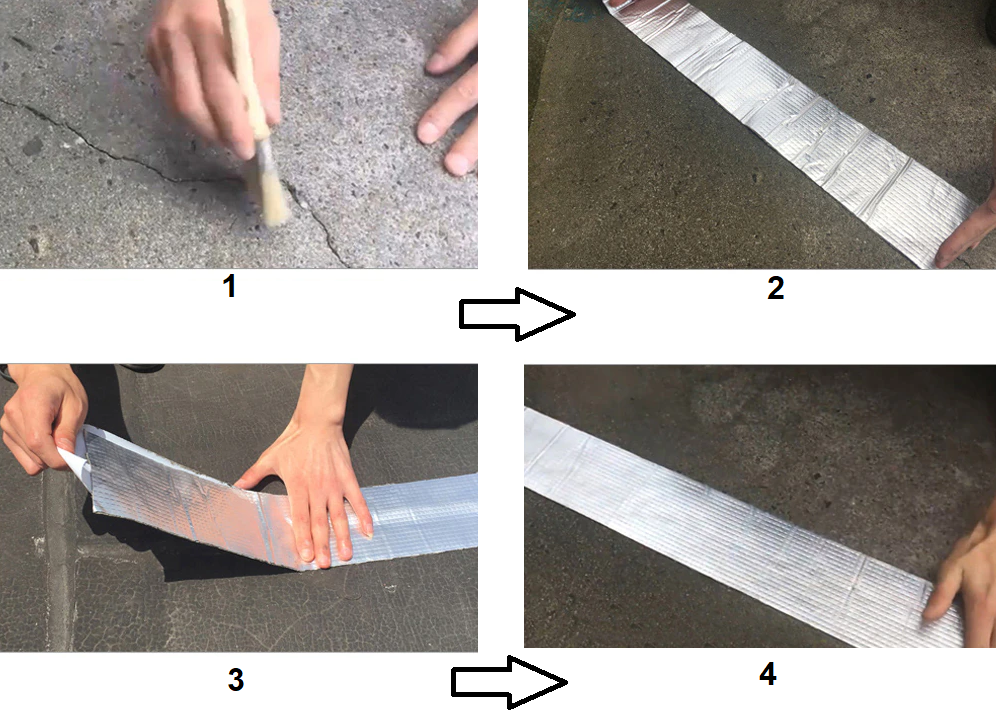 1

2

3

4