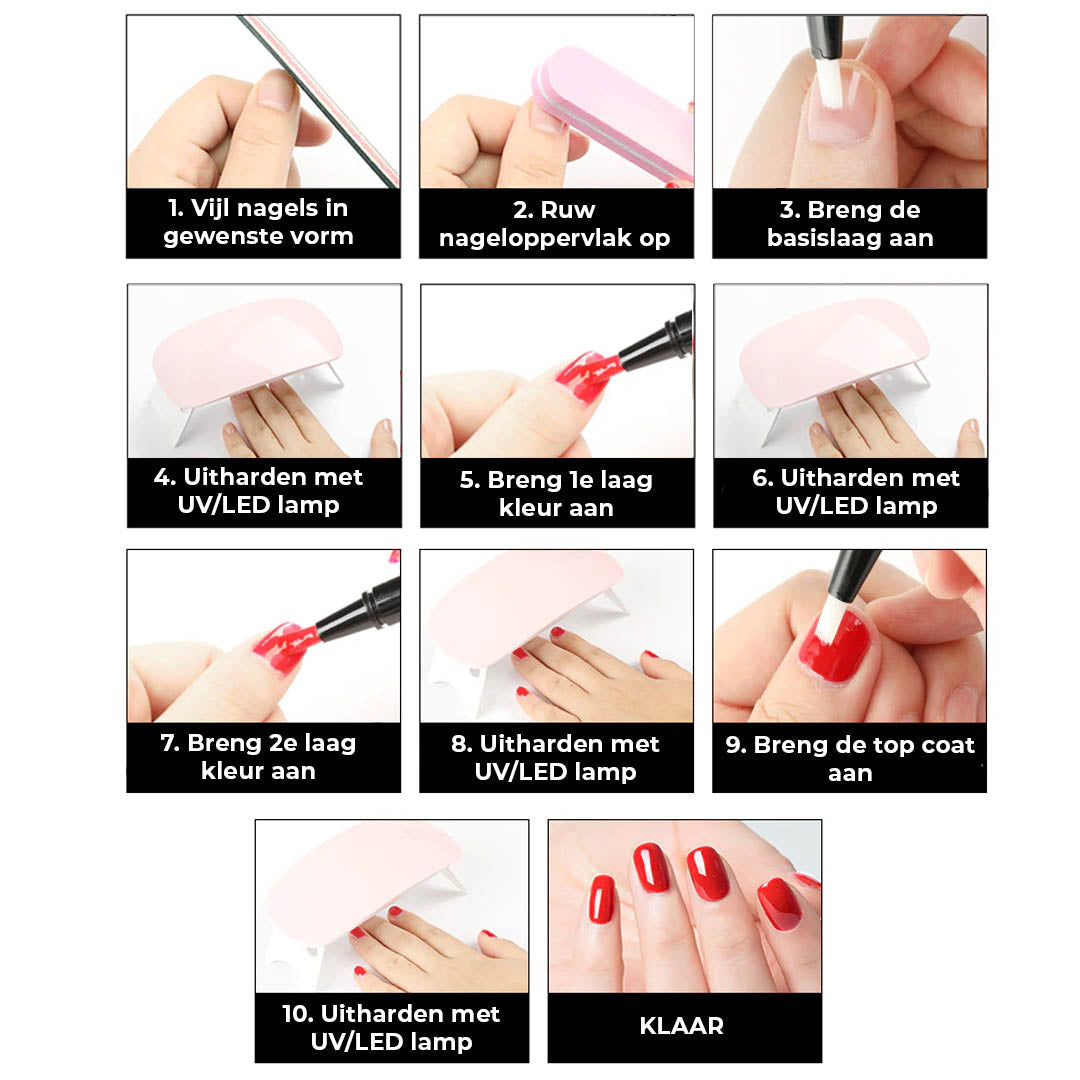 1. Vijl nagels in gewenste vorm

2. Ruw nageloppervlak op

3. Breng de basislaag aan

4. Uitharden met UV/LED lamp

5. Breng 1e laag kleur aan

6. Uitharden met UV/LED lamp

7. Breng 2e laag kleur aan

8. Uitharden met UV/LED lamp

9. Breng de top coat aan

10. Uitharden met UV/LED lamp

KLAAR