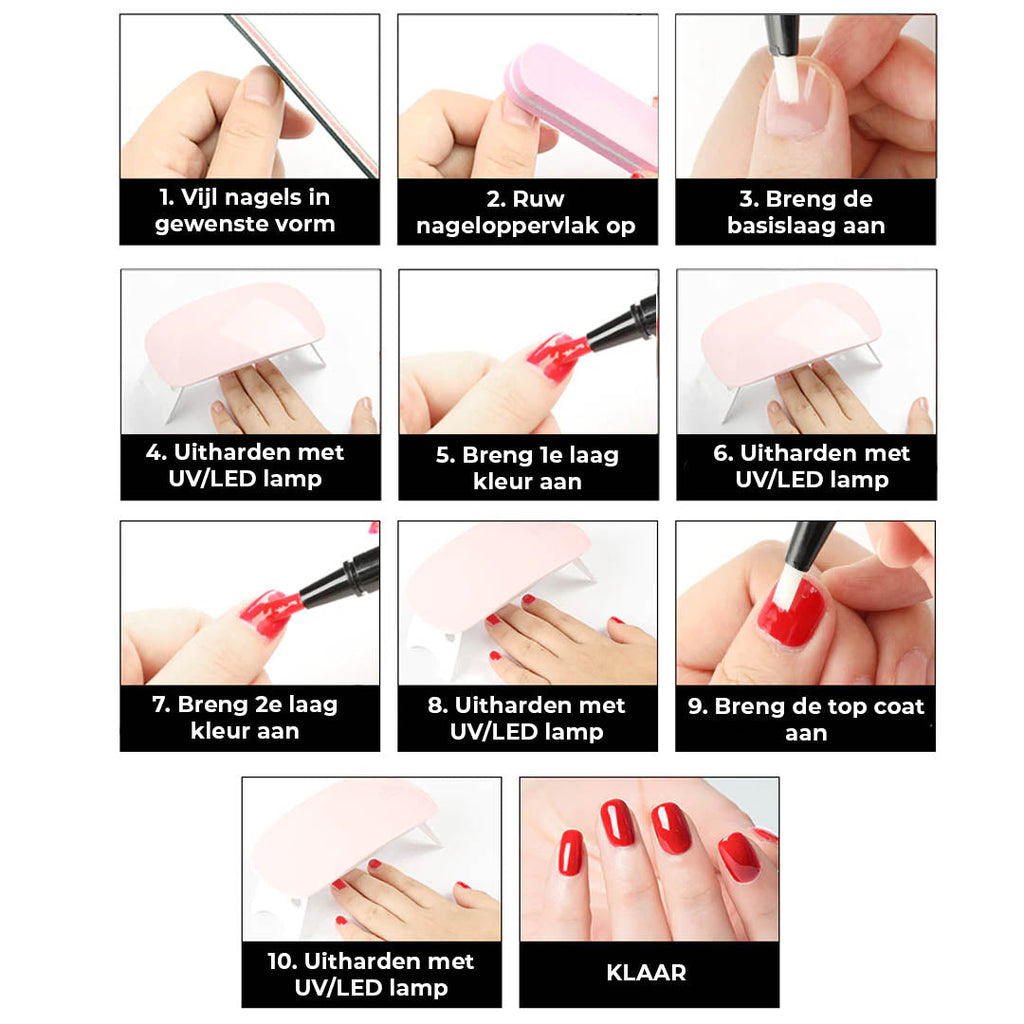 1. Vijl nagels in gewenste vorm

2. Ruw nageloppervlak op

3. Breng de basislaag aan

4. Uitharden met UV/LED lamp

5. Breng 1e laag kleur aan

6. Uitharden met UV/LED lamp

7. Breng 2e laag kleur aan

8. Uitharden met UV/LED lamp

9. Breng de top coat aan

10. Uitharden met UV/LED lamp

KLAAR