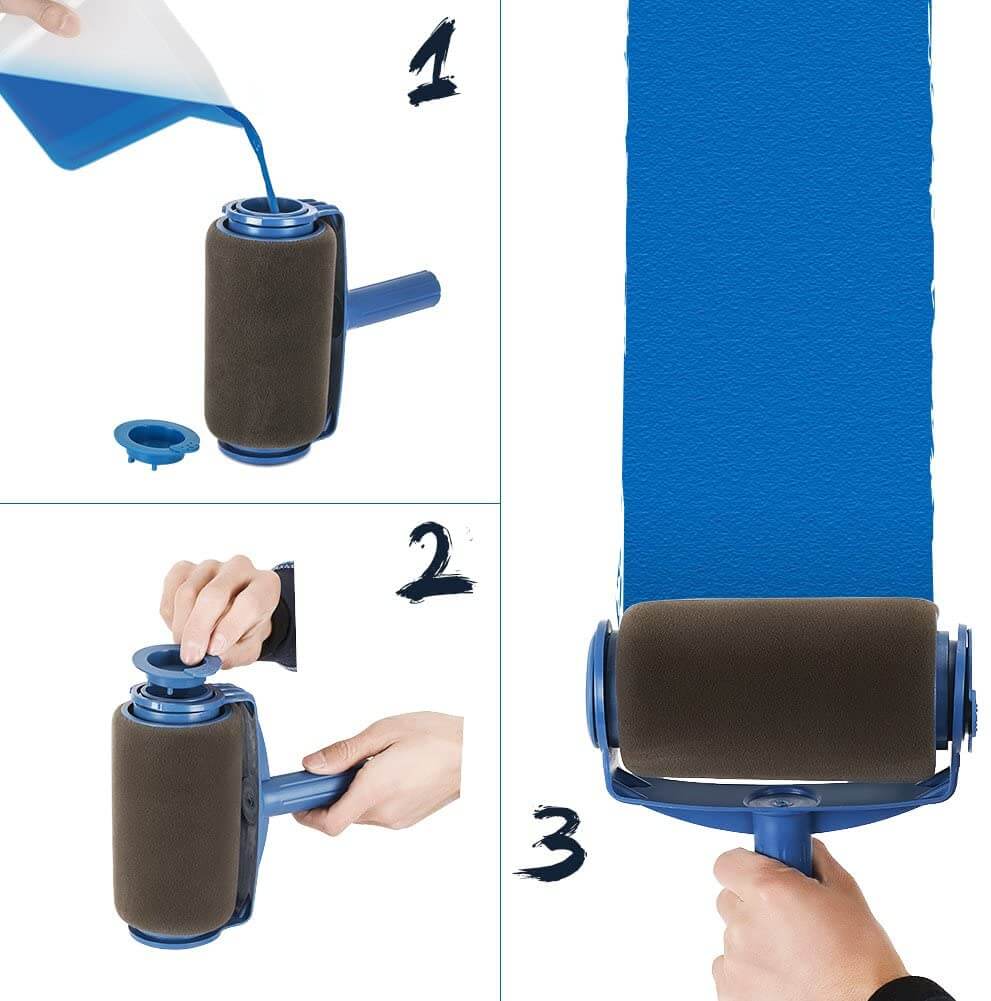 1

2

3